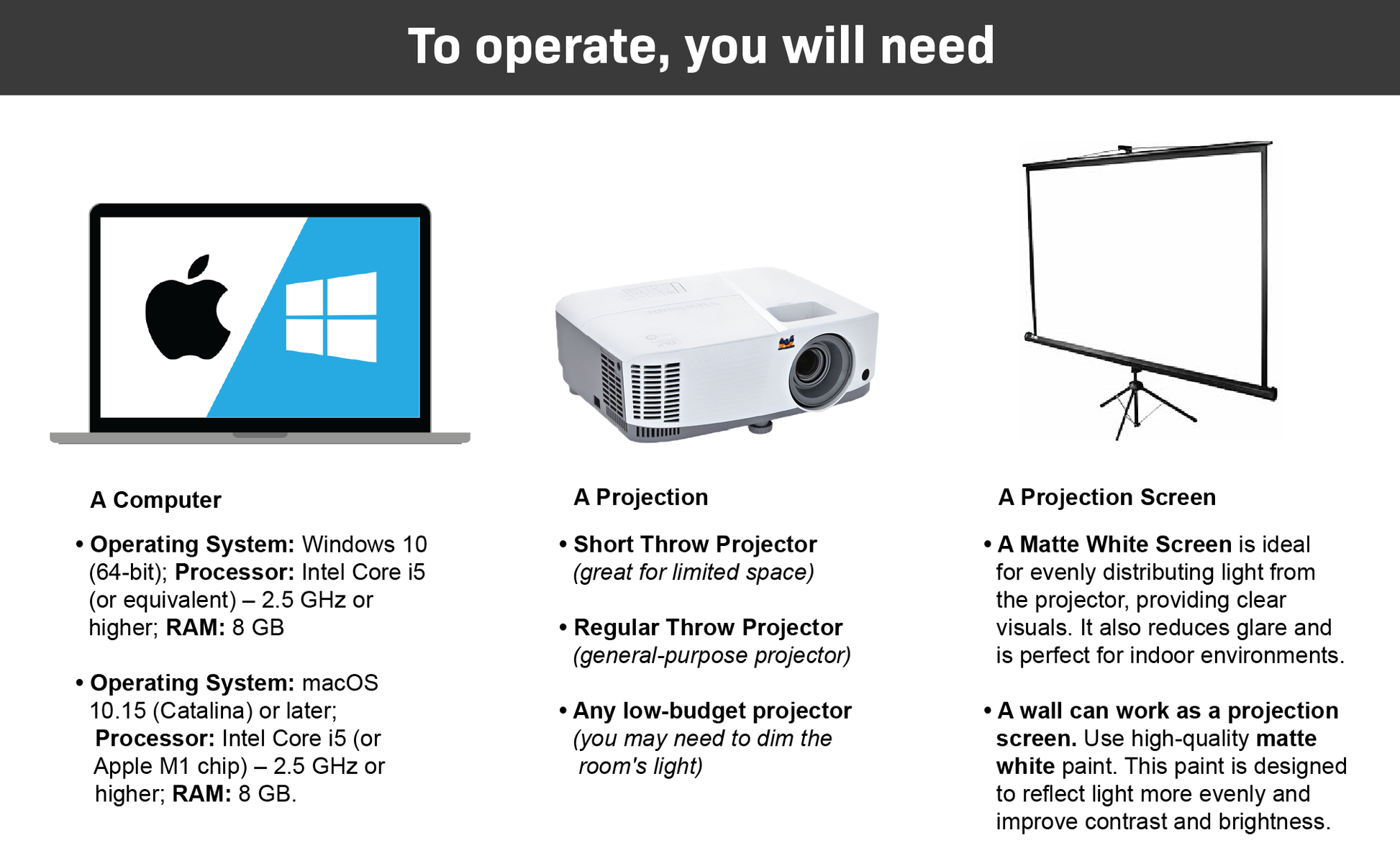 To operate, you will need

A Computer

• Operating System: Windows 10 (64-bit); Processor: Intel Core i5 (or equivalent) – 2.5 GHz or higher; RAM: 8 GB

• Operating System: macOS 10.15 (Catalina) or later; Processor: Intel Core i5 (or Apple M1 chip) – 2.5 GHz or higher; RAM: 8 GB.

A Projection

• Short Throw Projector (great for limited space)

• Regular Throw Projector (general-purpose projector)

• Any low-budget projector (you may need to dim the room's light)

A Projection Screen

• A Matte White Screen is ideal for evenly distributing light from the projector, providing clear visuals. It also reduces glare and is perfect for indoor environments.

• A wall can work as a projection screen. Use high-quality matte white paint. This paint is designed to reflect light more evenly and improve contrast and brightness.